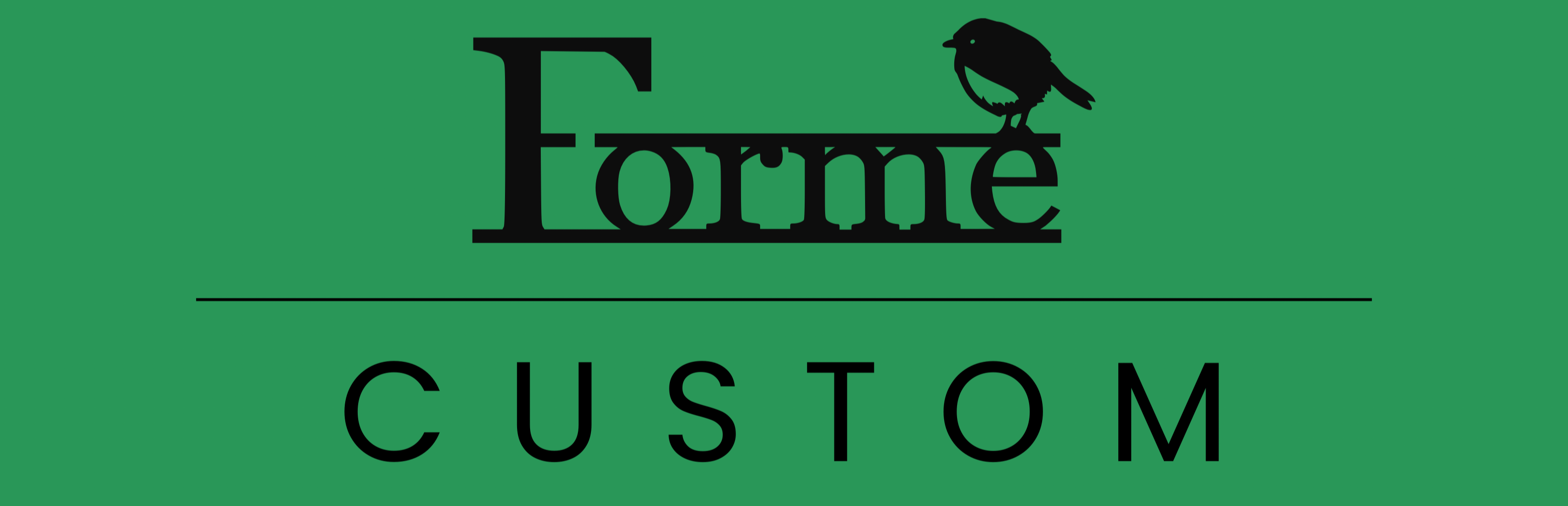 Forme

CUSTOM