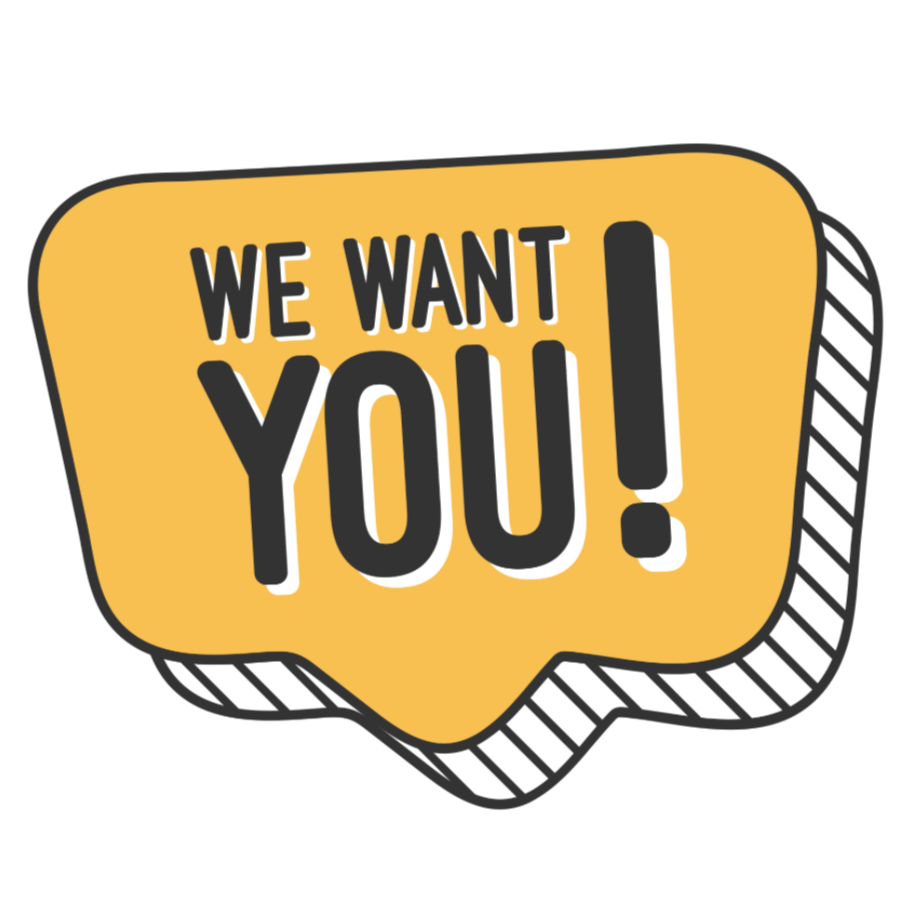 WE WANT
YOU!