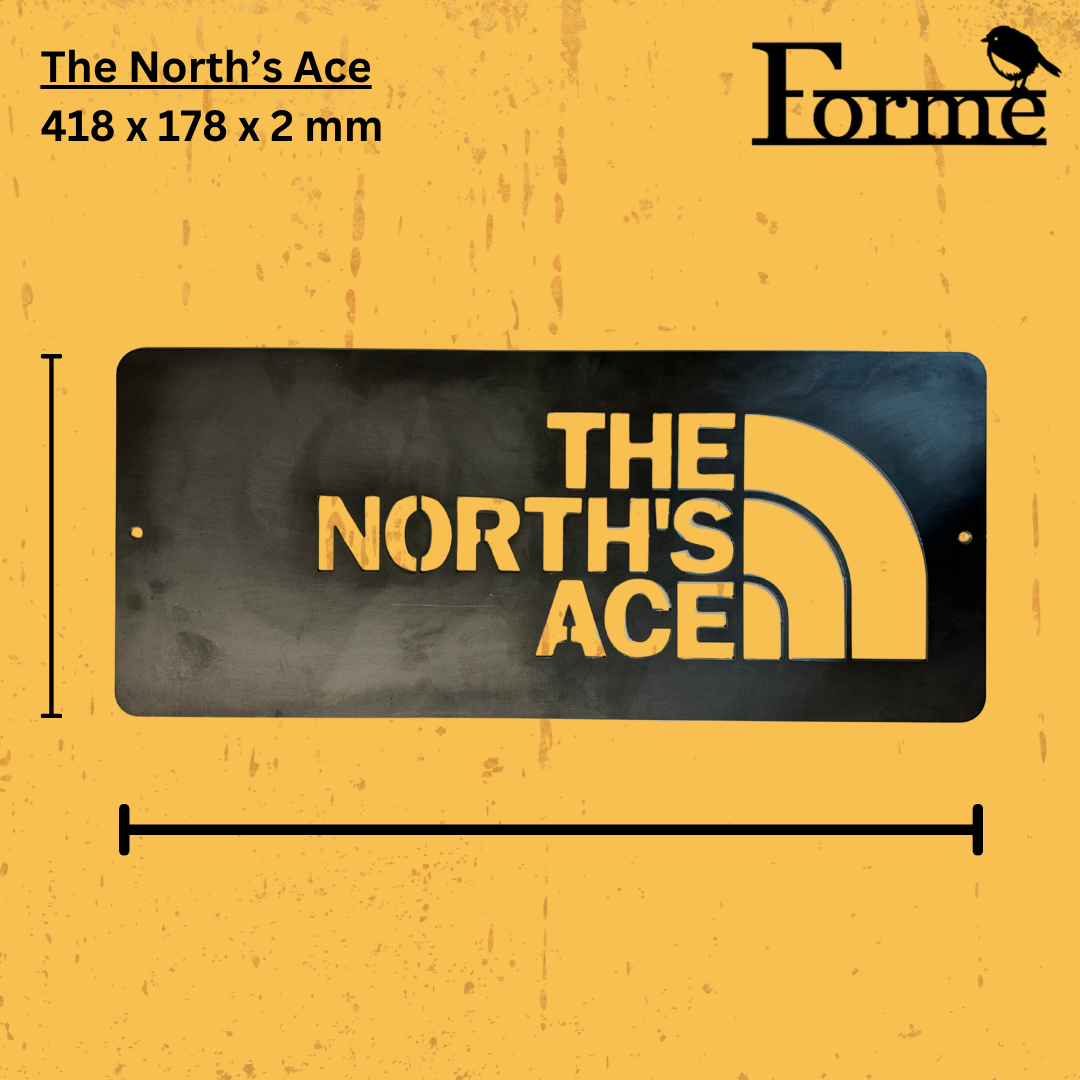 The North's Ace
418 x 178 x 2 mm

Forme

THE
NORTH'S
ACE